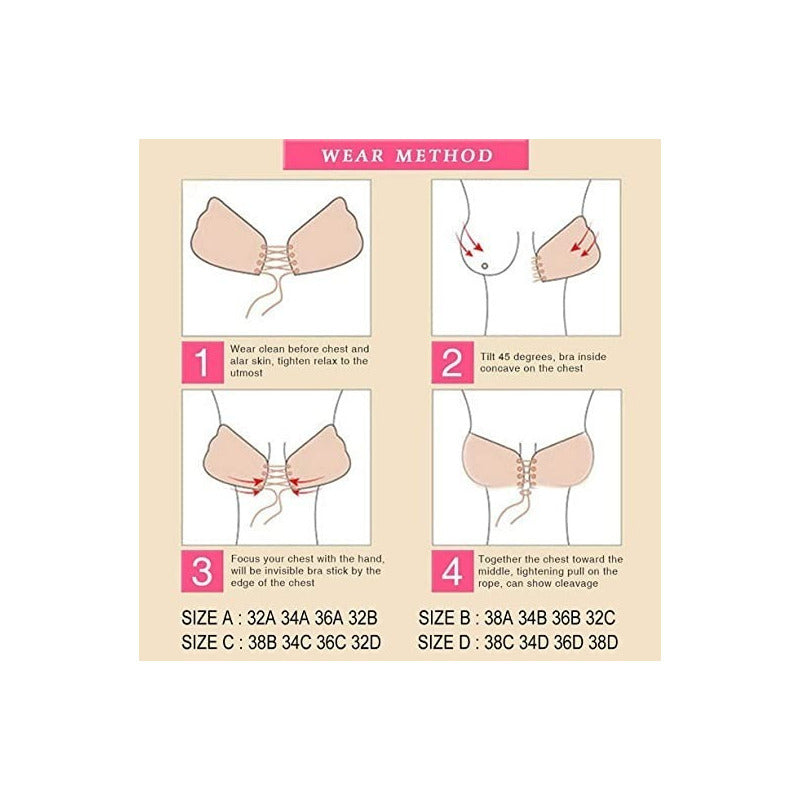 WEAR METHOD

1 Wear clean before chest and alar skin, tighten relax to the utmost

2 Tilt 45 degrees, bra inside concave on the chest

3 Focus your chest with the hand, will be invisible bra stick by the edge of the chest

4 Together the chest toward the middle, tightening pull on the rope, can show cleavage

SIZE A : 32A 34A 36A 32B
SIZE B : 38A 34B 36B 32C
SIZE C : 38B 34C 36C 32D
SIZE D : 38C 34D 36D 38D